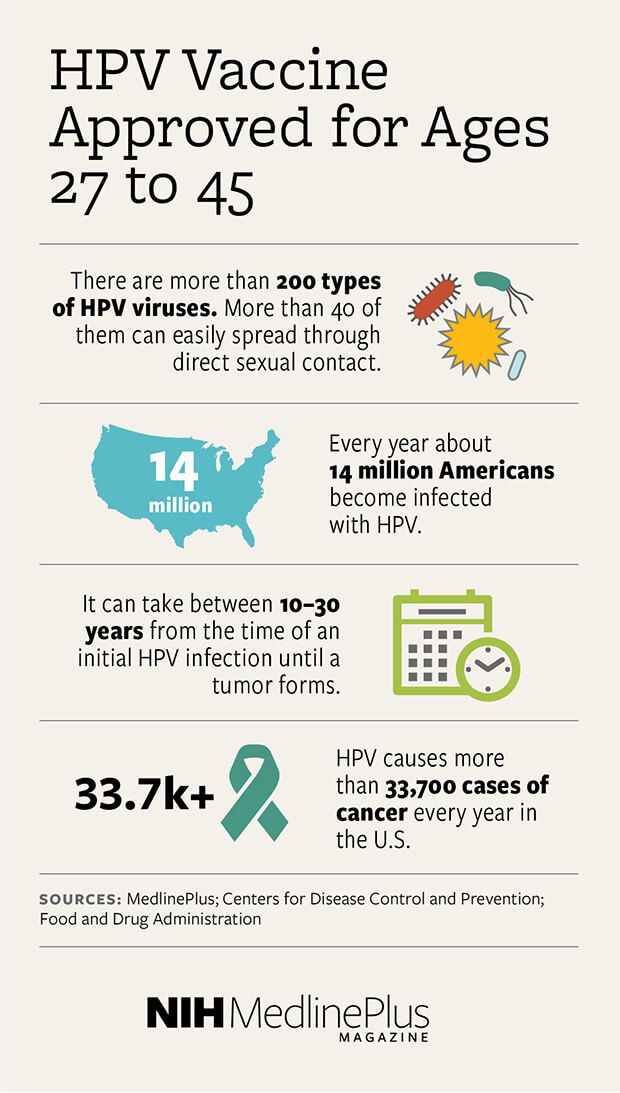 HPV Vaccine Approved for Ages 27 to 45

There are more than 200 types of HPV viruses. More than 40 of them can easily spread through direct sexual contact.

14 million

Every year about 14 million Americans become infected with HPV.

It can take between 10–30 years from the time of an initial HPV infection until a tumor forms.

33.7k+

HPV causes more than 33,700 cases of cancer every year in the U.S.

SOURCES: MedlinePlus; Centers for Disease Control and Prevention; Food and Drug Administration

NIH MedlinePlus MAGAZINE